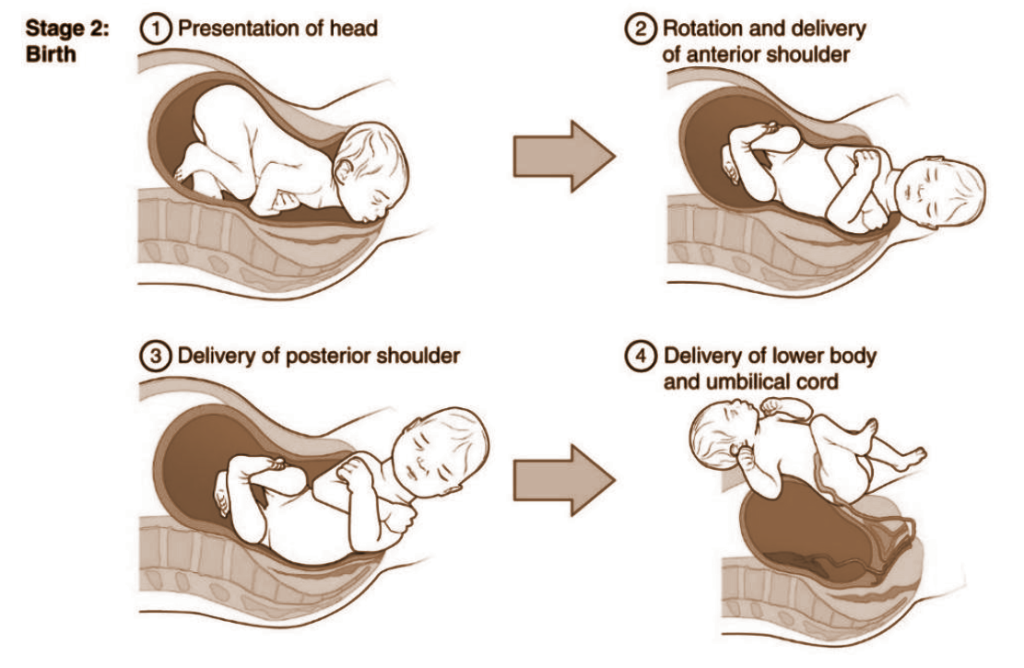 Stage 2: Birth

1 Presentation of head

2 Rotation and delivery of anterior shoulder

3 Delivery of posterior shoulder

4 Delivery of lower body and umbilical cord